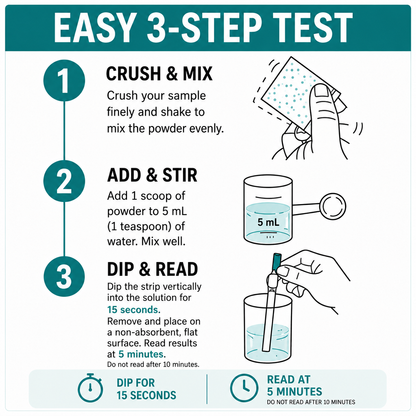 EASY 3-STEP TEST

1

CRUSH & MIX

Crush your sample finely and shake to mix the powder evenly.

2

ADD & STIR

Add 1 scoop of powder to 5 mL (1 teaspoon) of water. Mix well.

5 mL

3

DIP & READ

Dip the strip vertically into the solution for 15 seconds. Remove and place on a non-absorbent, flat surface. Read results at 5 minutes.

Do not read after 10 minutes.

DIP FOR 15 SECONDS

READ AT 5 MINUTES

DO NOT READ AFTER 10 MINUTES