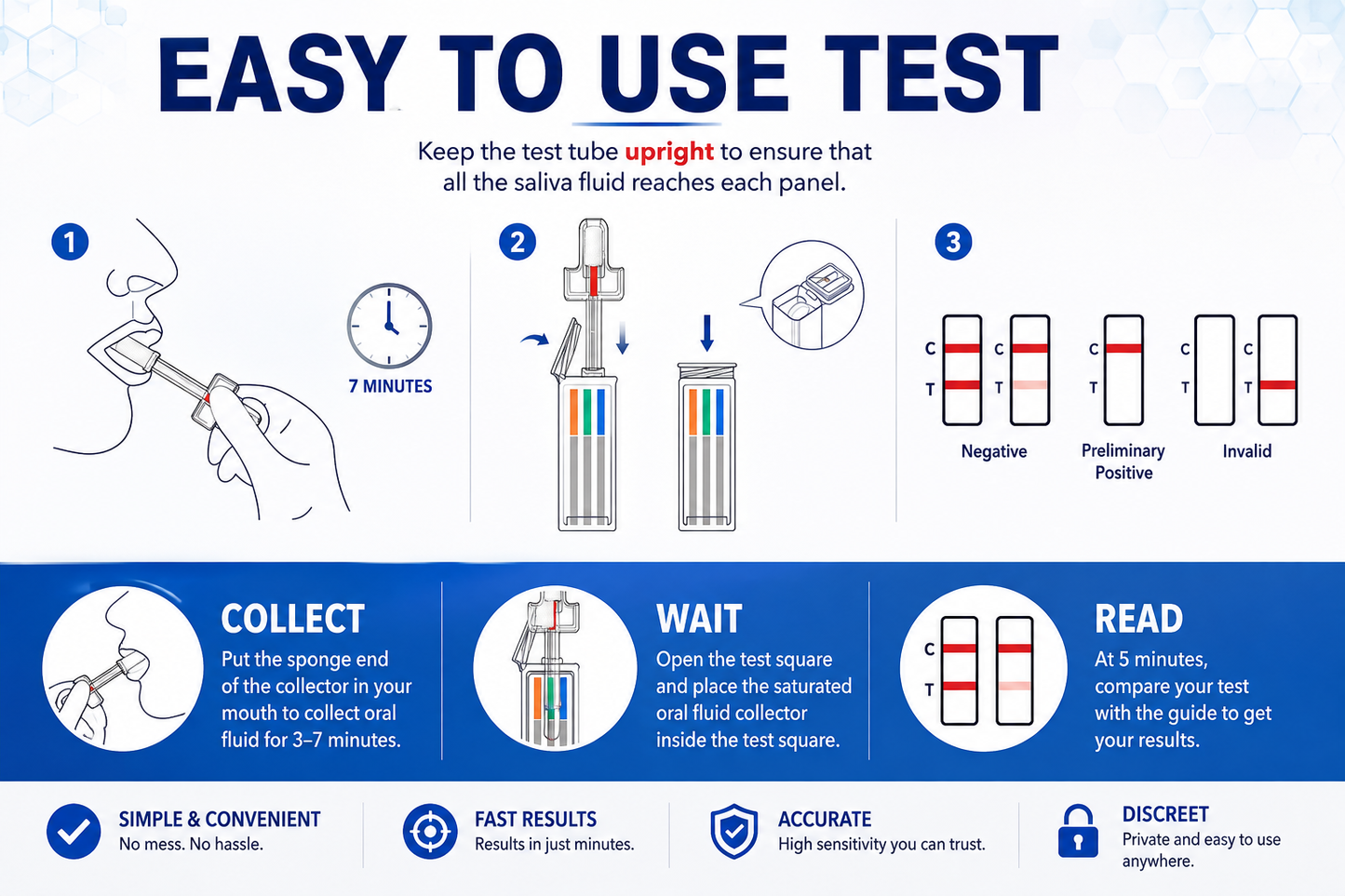 EASY TO USE TEST

Keep the test tube upright to ensure that all the saliva fluid reaches each panel.

1

7 MINUTES

2

3

C
T
C
T
Negative

C
T
Preliminary Positive

C
T
C
T
Invalid

COLLECT
Put the sponge end of the collector in your mouth to collect oral fluid for 3–7 minutes.

WAIT
Open the test square and place the saturated oral fluid collector inside the test square.

C
T

READ
At 5 minutes, compare your test with the guide to get your results.

SIMPLE & CONVENIENT
No mess. No hassle.

FAST RESULTS
Results in just minutes.

ACCURATE
High sensitivity you can trust.

DISCREET
Private and easy to use anywhere.